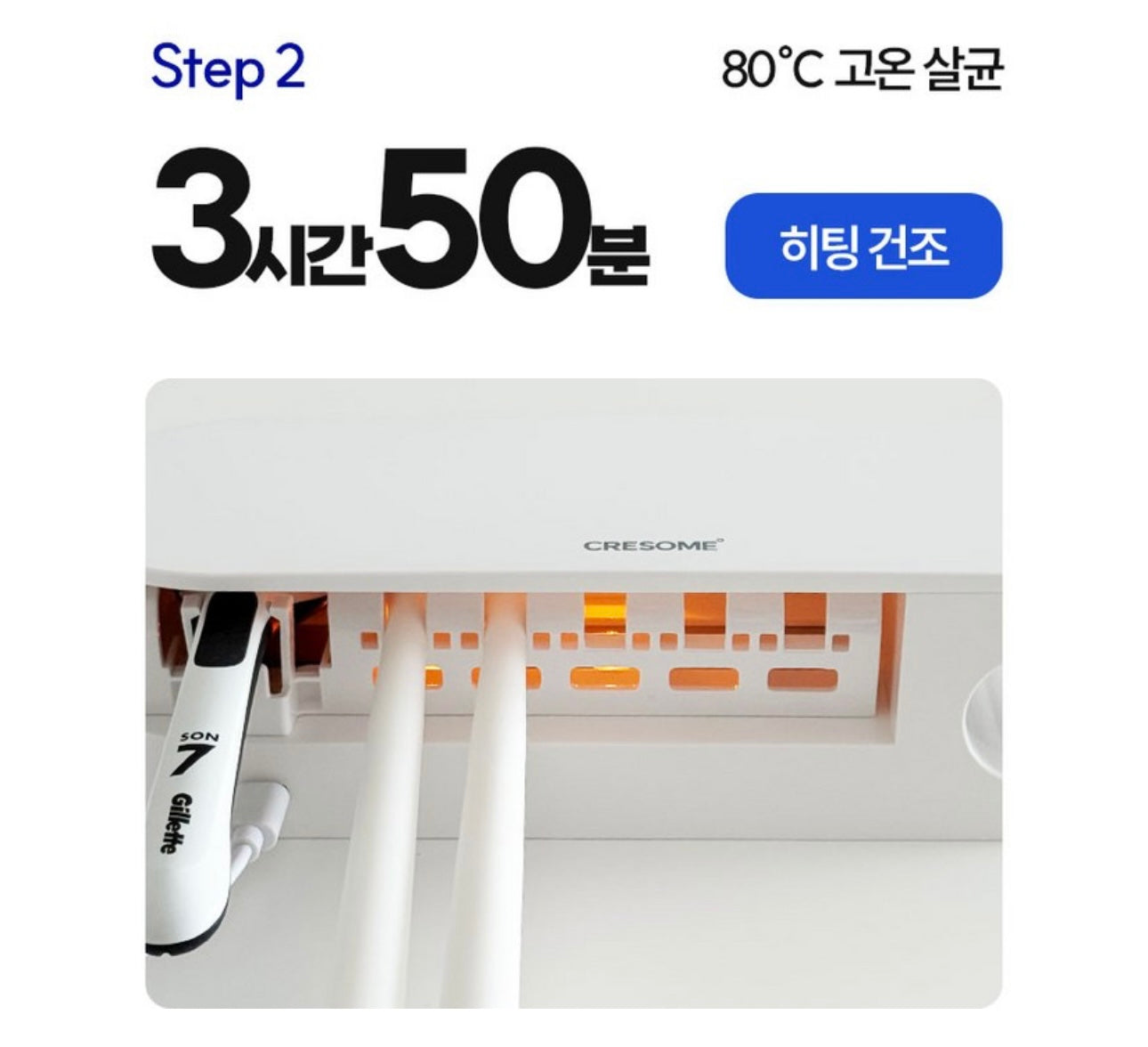 Step 2

80°C 고온 살균

3시간50분

히팅 건조

CRESOME

SON
7
Gillette